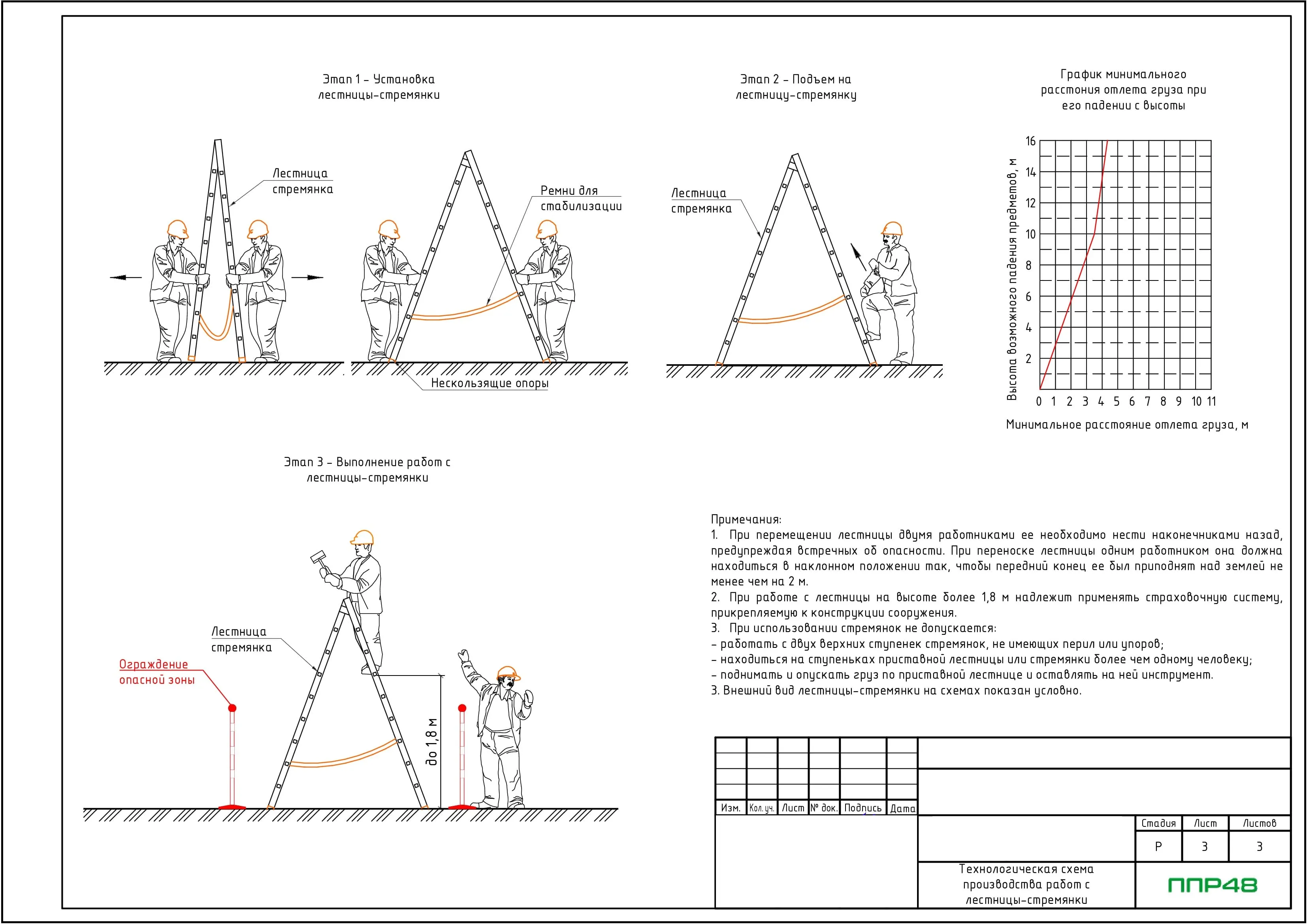 Этап 1 – Установка лестницы-стремянки

Лестница стремянка

Ремни для стабилизации

Нескользящие опоры

Этап 2 – Подъем на лестницу-стремянку

Лестница стремянка

График минимального расстония отлета груза при его падении с высоты

Высота возможного падения предметов, м

16
14
12
10
8
6
4
2

0 1 2 3 4 5 6 7 8 9 10 11

Минимальное расстояние отлета груза, м

Этап 3 – Выполнение работ с лестницы-стремянки

Лестница стремянка

Ограждение опасной зоны

до 1,8 м

Примечания:
1. При перемещении лестницы двумя работниками ее необходимо нести наконечниками назад, предупреждая встречных об опасности. При переноске лестницы одним работником она должна находиться в наклонном положении так, чтобы передний конец ее был приподнят над землей не менее чем на 2 м.
2. При работе с лестницы на высоте более 1,8 м надлежит применять страховочную систему, прикрепляемую к конструкции сооружения.
3. При использовании стремянок не допускается:
– работать с двух верхних ступенек стремянок, не имеющих перил или упоров;
– находиться на ступеньках приставной лестницы или стремянки более чем одному человеку;
– поднимать и опускать груз по приставной лестнице и оставлять на ней инструмент.
3. Внешний вид лестницы-стремянки на схемах показан условно.

| Изм. | Кол. уч. | Лист | № док. | Подпись | Дата |
|---|---|---|---|---|---|

| Стадия | Лист | Листов |
|---|---|---|
| Р | 3 | 3 |

Технологическая схема производства работ с лестницы-стремянки

ППР48